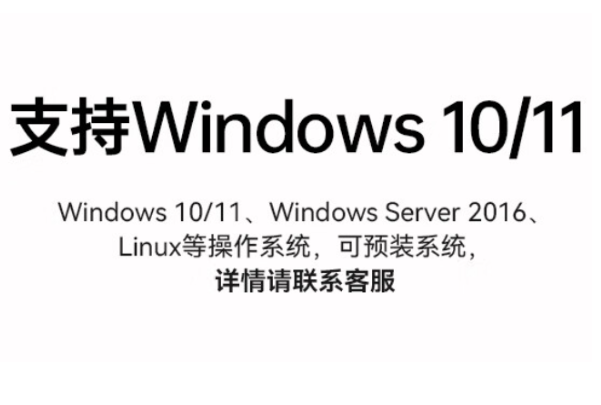 支持Windows 10/11

Windows 10/11、Windows Server 2016、Linux等操作系统，可预装系统，详情请联系客服